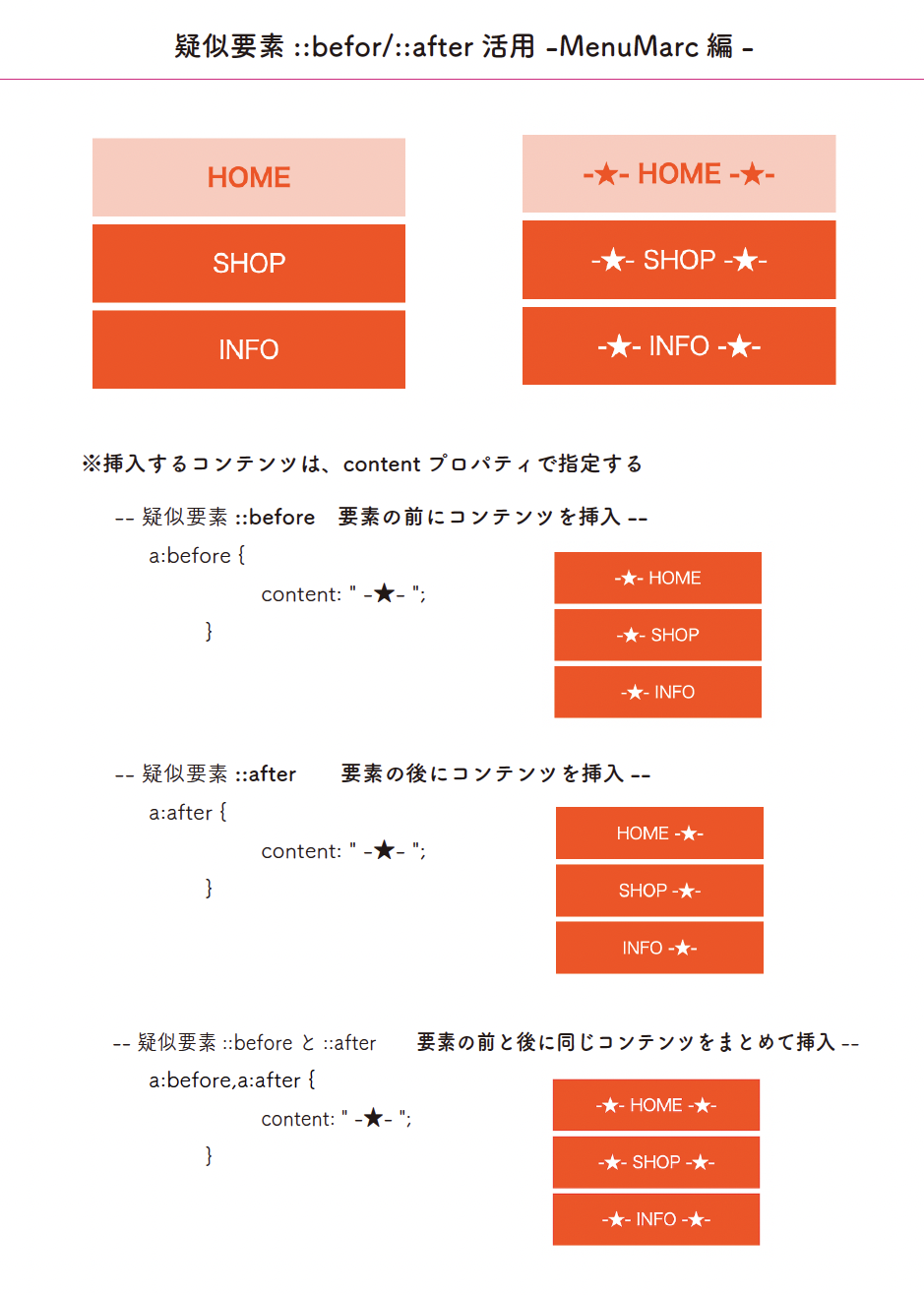 疑似要素 ::befor/::after 活用 -MenuMarc 編 -

HOME

SHOP

INFO

-★- HOME -★-

-★- SHOP -★-

-★- INFO -★-

※挿入するコンテンツは、content プロパティで指定する

-- 疑似要素 ::before　要素の前にコンテンツを挿入 --

a:before {
content: " -★- ";
}

-★- HOME

-★- SHOP

-★- INFO

-- 疑似要素 ::after　要素の後にコンテンツを挿入 --

a:after {
content: " -★- ";
}

HOME -★-

SHOP -★-

INFO -★-

-- 疑似要素 ::before と ::after　要素の前と後に同じコンテンツをまとめて挿入 --

a:before,a:after {
content: " -★- ";
}

-★- HOME -★-

-★- SHOP -★-

-★- INFO -★-